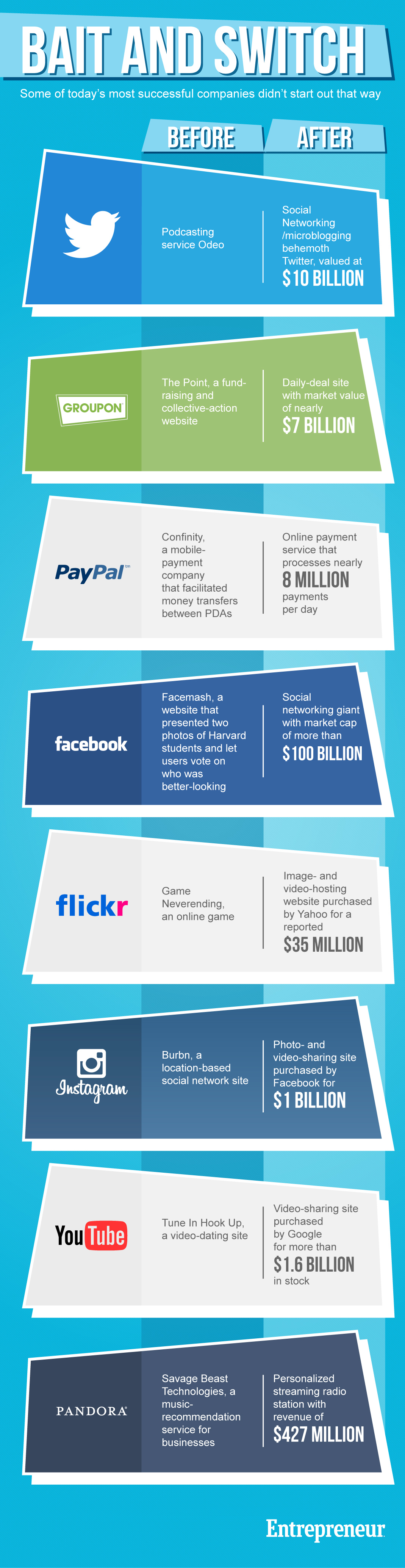 BAIT AND SWITCH

Some of today's most successful companies didn't start out that way

BEFORE

AFTER

Podcasting service Odeo

Social Networking /microblogging behemoth Twitter, valued at $10 BILLION

GROUPON

The Point, a fund-raising and collective-action website

Daily-deal site with market value of nearly $7 BILLION

PayPal™

Confinity, a mobile-payment company that facilitated money transfers between PDAs

Online payment service that processes nearly 8 MILLION payments per day

facebook

Facemash, a website that presented two photos of Harvard students and let users vote on who was better-looking

Social networking giant with market cap of more than $100 BILLION

flickr

Game Neverending, an online game

Image- and video-hosting website purchased by Yahoo for a reported $35 MILLION

Instagram

Burbn, a location-based social network site

Photo- and video-sharing site purchased by Facebook for $1 BILLION

YouTube

Tune In Hook Up, a video-dating site

Video-sharing site purchased by Google for more than $1.6 BILLION in stock

PANDORA

Savage Beast Technologies, a music-recommendation service for businesses

Personalized streaming radio station with revenue of $427 MILLION

Entrepreneur