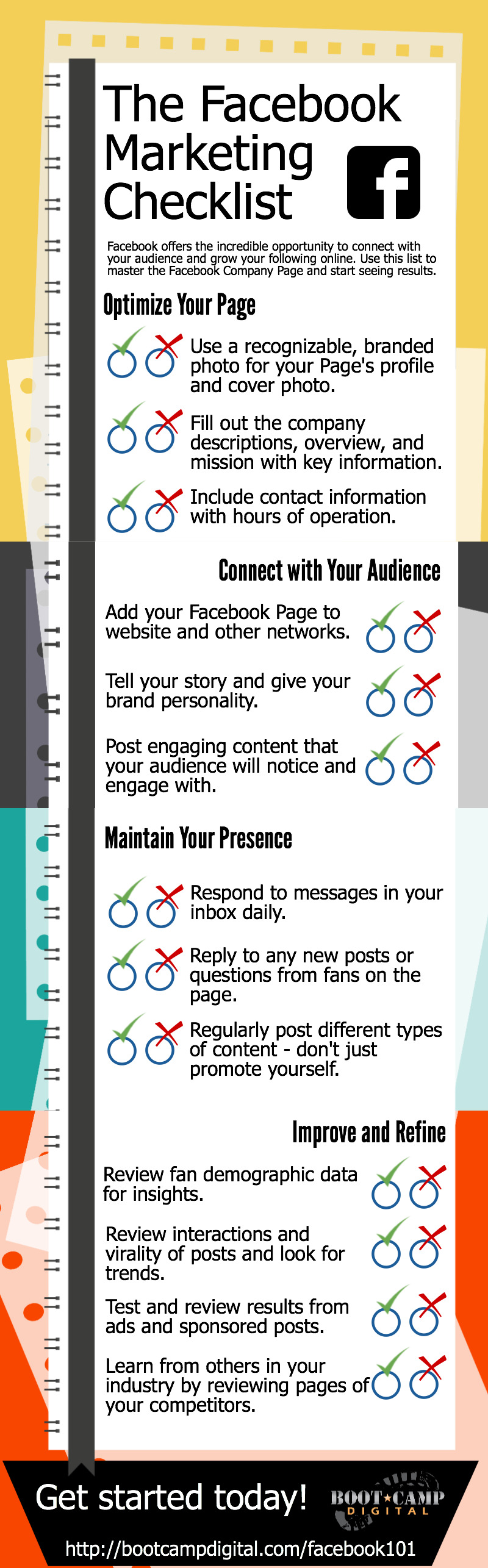 The Facebook Marketing Checklist

f

Facebook offers the incredible opportunity to connect with your audience and grow your following online. Use this list to master the Facebook Company Page and start seeing results.

Optimize Your Page

Use a recognizable, branded photo for your Page's profile and cover photo.

Fill out the company descriptions, overview, and mission with key information.

Include contact information with hours of operation.

Connect with Your Audience

Add your Facebook Page to website and other networks.

Tell your story and give your brand personality.

Post engaging content that your audience will notice and engage with.

Maintain Your Presence

Respond to messages in your inbox daily.

Reply to any new posts or questions from fans on the page.

Regularly post different types of content - don't just promote yourself.

Improve and Refine

Review fan demographic data for insights.

Review interactions and virality of posts and look for trends.

Test and review results from ads and sponsored posts.

Learn from others in your industry by reviewing pages of your competitors.

Get started today!

BOOT★CAMP DIGITAL

http://bootcampdigital.com/facebook101